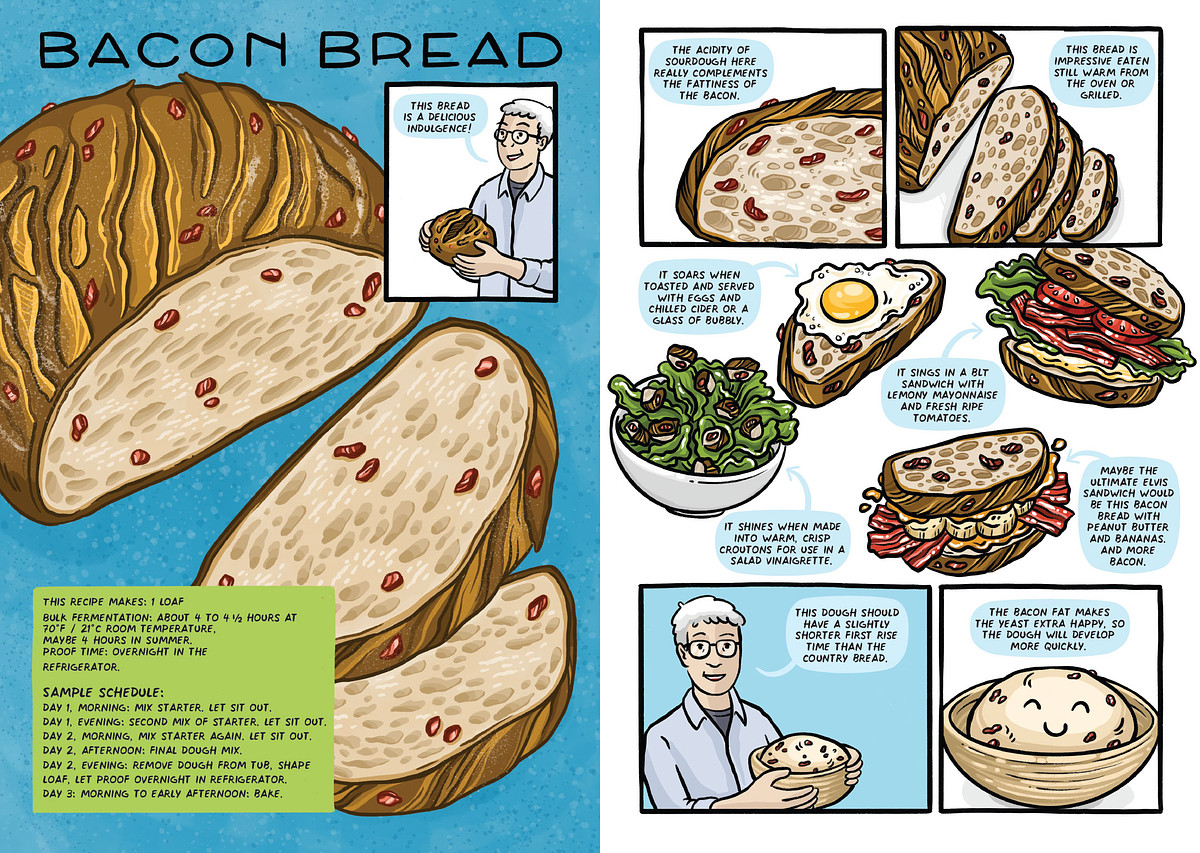 BACON BREAD

THIS BREAD IS A DELICIOUS INDULGENCE!

THIS RECIPE MAKES: 1 LOAF
BULK FERMENTATION: ABOUT 4 TO 4 ½ HOURS AT 70°F / 21°C ROOM TEMPERATURE, MAYBE 4 HOURS IN SUMMER.
PROOF TIME: OVERNIGHT IN THE REFRIGERATOR.

SAMPLE SCHEDULE:
DAY 1, MORNING: MIX STARTER. LET SIT OUT.
DAY 1, EVENING: SECOND MIX OF STARTER. LET SIT OUT.
DAY 2, MORNING, MIX STARTER AGAIN. LET SIT OUT.
DAY 2, AFTERNOON: FINAL DOUGH MIX.
DAY 2, EVENING: REMOVE DOUGH FROM TUB, SHAPE LOAF, LET PROOF OVERNIGHT IN REFRIGERATOR.
DAY 3: MORNING TO EARLY AFTERNOON: BAKE.

THE ACIDITY OF SOURDOUGH HERE REALLY COMPLEMENTS THE FATTINESS OF THE BACON.

THIS BREAD IS IMPRESSIVE EATEN STILL WARM FROM THE OVEN OR GRILLED.

IT SOARS WHEN TOASTED AND SERVED WITH EGGS AND CHILLED CIDER OR A GLASS OF BUBBLY.

IT SINGS IN A BLT SANDWICH WITH LEMONY MAYONNAISE AND FRESH RIPE TOMATOES.

IT SHINES WHEN MADE INTO WARM, CRISP CROUTONS FOR USE IN A SALAD VINAIGRETTE.

MAYBE THE ULTIMATE ELVIS SANDWICH WOULD BE THIS BACON BREAD WITH PEANUT BUTTER AND BANANAS. AND MORE BACON.

THIS DOUGH SHOULD HAVE A SLIGHTLY SHORTER FIRST RISE TIME THAN THE COUNTRY BREAD.

THE BACON FAT MAKES THE YEAST EXTRA HAPPY, SO THE DOUGH WILL DEVELOP MORE QUICKLY.